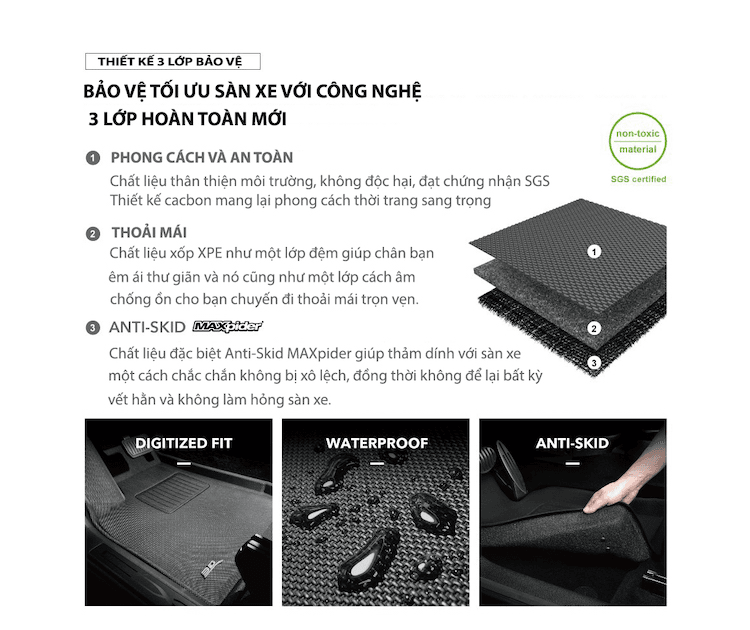 THIẾT KẾ 3 LỚP BẢO VỆ

BẢO VỆ TỐI ƯU SÀN XE VỚI CÔNG NGHỆ 3 LỚP HOÀN TOÀN MỚI

non-toxic
material
SGS certified

1 PHONG CÁCH VÀ AN TOÀN
Chất liệu thân thiện môi trường, không độc hại, đạt chứng nhận SGS
Thiết kế cacbon mang lại phong cách thời trang sang trọng

2 THOẢI MÁI
Chất liệu xốp XPE như một lớp đệm giúp chân bạn êm ái thư giãn và nó cũng như một lớp cách âm chống ồn cho bạn chuyến đi thoải mái trọn vẹn.

3 ANTI-SKID MAXpider
Chất liệu đặc biệt Anti-Skid MAXpider giúp thảm dính với sàn xe một cách chắc chắn không bị xô lệch, đồng thời không để lại bất kỳ vết hằn và không làm hỏng sàn xe.

1
2
3

DIGITIZED FIT

WATERPROOF

ANTI-SKID